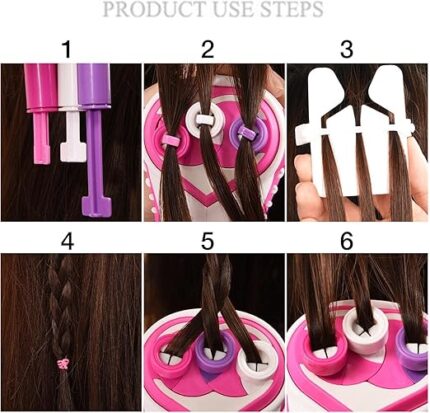 PRODUCT USE STEPS

1

2

3

4

5

6