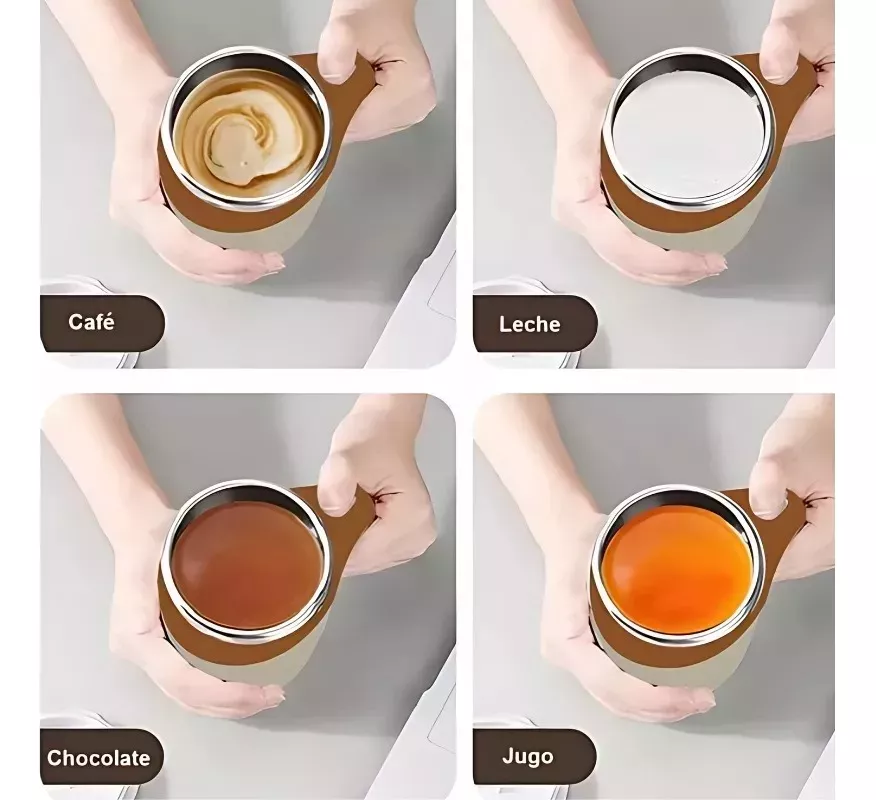 Café

Leche

Chocolate

Jugo